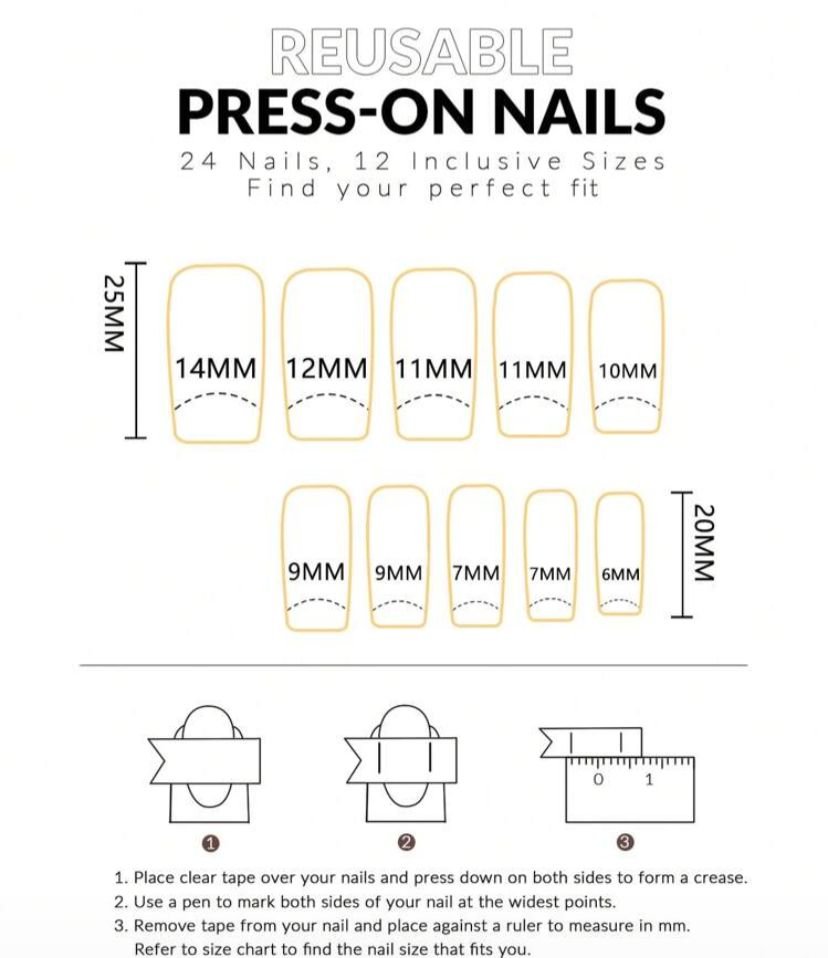 REUSABLE
PRESS-ON NAILS
24 Nails, 12 Inclusive Sizes
Find your perfect fit

25MM

14MM 12MM 11MM 11MM 10MM

9MM 9MM 7MM 7MM 6MM

20MM

0 1

1

2

3

1. Place clear tape over your nails and press down on both sides to form a crease.
2. Use a pen to mark both sides of your nail at the widest points.
3. Remove tape from your nail and place against a ruler to measure in mm. Refer to size chart to find the nail size that fits you.